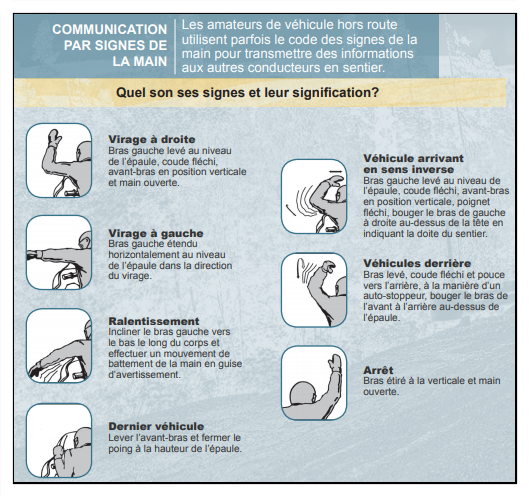 COMMUNICATION PAR SIGNES DE LA MAIN

Les amateurs de véhicule hors route utilisent parfois le code des signes de la main pour transmettre des informations aux autres conducteurs en sentier.

Quel son ses signes et leur signification?

Virage à droite
Bras gauche levé au niveau de l'épaule, coude fléchi, avant-bras en position verticale et main ouverte.

Virage à gauche
Bras gauche étendu horizontalement au niveau de l'épaule dans la direction du virage.

Ralentissement
Incliner le bras gauche vers le bas le long du corps et effectuer un mouvement de battement de la main en guise d'avertissement.

Dernier véhicule
Lever l'avant-bras et fermer le poing à la hauteur de l'épaule.

Véhicule arrivant en sens inverse
Bras gauche levé au niveau de l'épaule, coude fléchi, avant-bras en position verticale, poignet fléchi, bouger le bras de gauche à droite au-dessus de la tête en indiquant la doite du sentier.

Véhicules derrière
Bras levé, coude fléchi et pouce vers l'arrière, à la manière d'un auto-stoppeur, bouger le bras de l'avant à l'arrière au-dessus de l'épaule.

Arrêt
Bras étiré à la verticale et main ouverte.